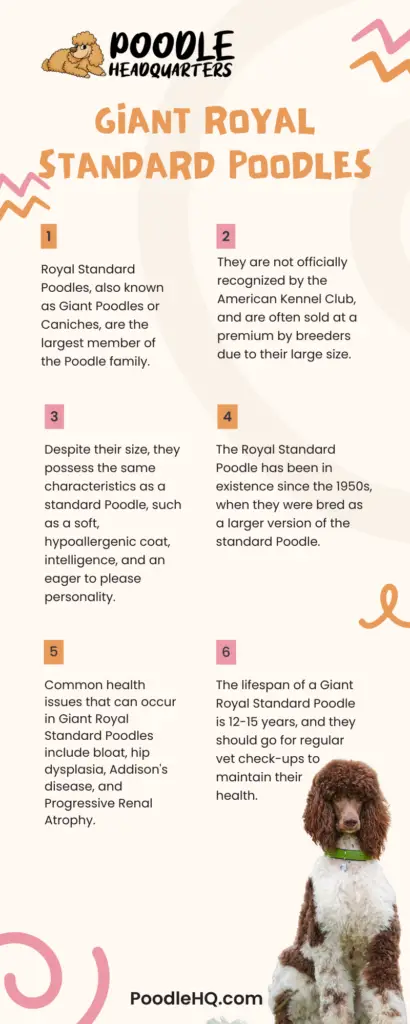 POODLE HEADQUARTERS

GiANT ROYAL STANDARD POODLES

1

Royal Standard Poodles, also known as Giant Poodles or Caniches, are the largest member of the Poodle family.

2

They are not officially recognized by the American Kennel Club, and are often sold at a premium by breeders due to their large size.

3

Despite their size, they possess the same characteristics as a standard Poodle, such as a soft, hypoallergenic coat, intelligence, and an eager to please personality.

4

The Royal Standard Poodle has been in existence since the 1950s, when they were bred as a larger version of the standard Poodle.

5

Common health issues that can occur in Giant Royal Standard Poodles include bloat, hip dysplasia, Addison's disease, and Progressive Renal Atrophy.

6

The lifespan of a Giant Royal Standard Poodle is 12-15 years, and they should go for regular vet check-ups to maintain their health.

PoodleHQ.com