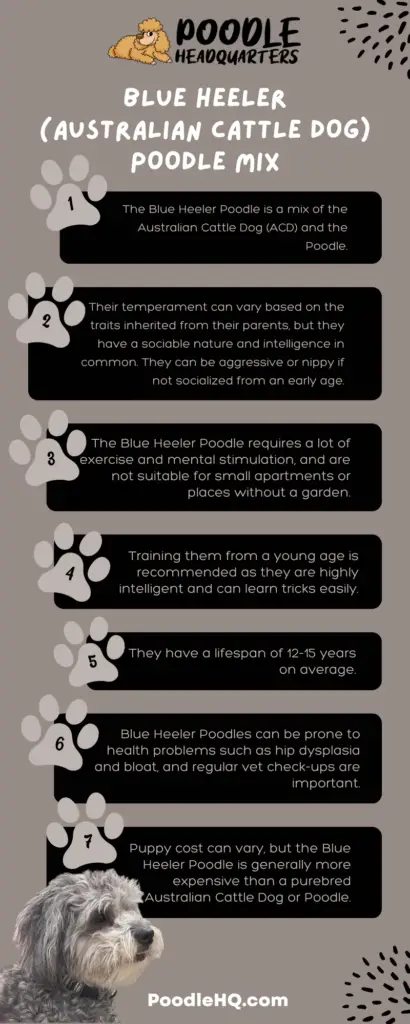 POODLE HEADQUARTERS

BLUE HEELER (AUSTRALIAN CATTLE DOG) POODLE MIX

1

The Blue Heeler Poodle is a mix of the Australian Cattle Dog (ACD) and the Poodle.

2

Their temperament can vary based on the traits inherited from their parents, but they have a sociable nature and intelligence in common. They can be aggressive or nippy if not socialized from an early age.

3

The Blue Heeler Poodle requires a lot of exercise and mental stimulation, and are not suitable for small apartments or places without a garden.

4

Training them from a young age is recommended as they are highly intelligent and can learn tricks easily.

5

They have a lifespan of 12-15 years on average.

6

Blue Heeler Poodles can be prone to health problems such as hip dysplasia and bloat, and regular vet check-ups are important.

7

Puppy cost can vary, but the Blue Heeler Poodle is generally more expensive than a purebred Australian Cattle Dog or Poodle.

PoodleHQ.com