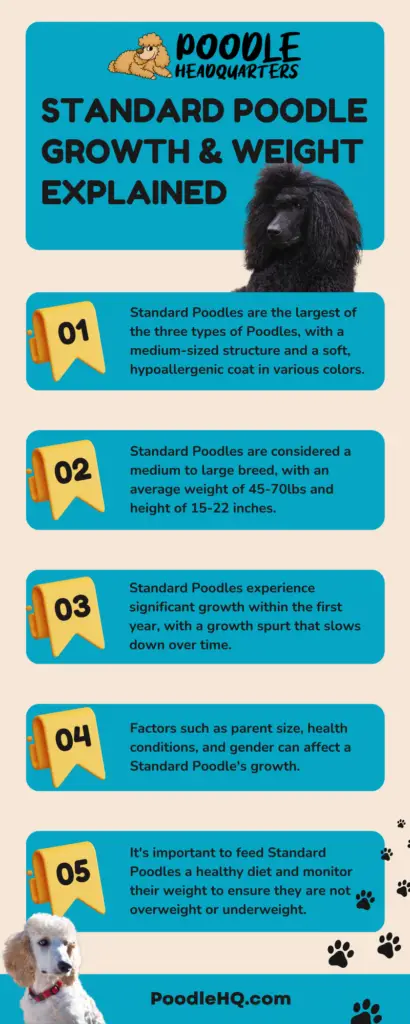 POODLE HEADQUARTERS

STANDARD POODLE GROWTH & WEIGHT EXPLAINED

01
Standard Poodles are the largest of the three types of Poodles, with a medium-sized structure and a soft, hypoallergenic coat in various colors.

02
Standard Poodles are considered a medium to large breed, with an average weight of 45-70lbs and height of 15-22 inches.

03
Standard Poodles experience significant growth within the first year, with a growth spurt that slows down over time.

04
Factors such as parent size, health conditions, and gender can affect a Standard Poodle's growth.

05
It's important to feed Standard Poodles a healthy diet and monitor their weight to ensure they are not overweight or underweight.

PoodleHQ.com