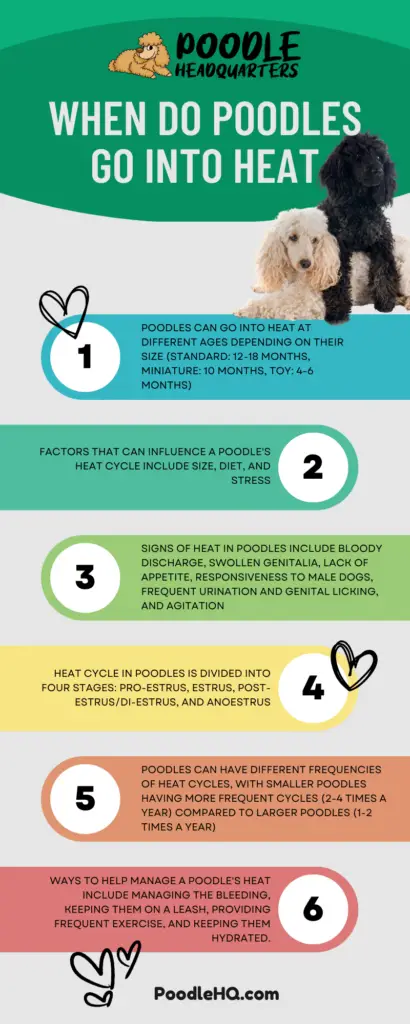 POODLE HEADQUARTERS

WHEN DO POODLES GO INTO HEAT

1
POODLES CAN GO INTO HEAT AT DIFFERENT AGES DEPENDING ON THEIR SIZE (STANDARD: 12-18 MONTHS, MINIATURE: 10 MONTHS, TOY: 4-6 MONTHS)

FACTORS THAT CAN INFLUENCE A POODLE'S HEAT CYCLE INCLUDE SIZE, DIET, AND STRESS
2

3
SIGNS OF HEAT IN POODLES INCLUDE BLOODY DISCHARGE, SWOLLEN GENITALIA, LACK OF APPETITE, RESPONSIVENESS TO MALE DOGS, FREQUENT URINATION AND GENITAL LICKING, AND AGITATION

HEAT CYCLE IN POODLES IS DIVIDED INTO FOUR STAGES: PRO-ESTRUS, ESTRUS, POST-ESTRUS/DI-ESTRUS, AND ANOESTRUS
4

5
POODLES CAN HAVE DIFFERENT FREQUENCIES OF HEAT CYCLES, WITH SMALLER POODLES HAVING MORE FREQUENT CYCLES (2-4 TIMES A YEAR) COMPARED TO LARGER POODLES (1-2 TIMES A YEAR)

WAYS TO HELP MANAGE A POODLE'S HEAT INCLUDE MANAGING THE BLEEDING, KEEPING THEM ON A LEASH, PROVIDING FREQUENT EXERCISE, AND KEEPING THEM HYDRATED.
6

PoodleHQ.com