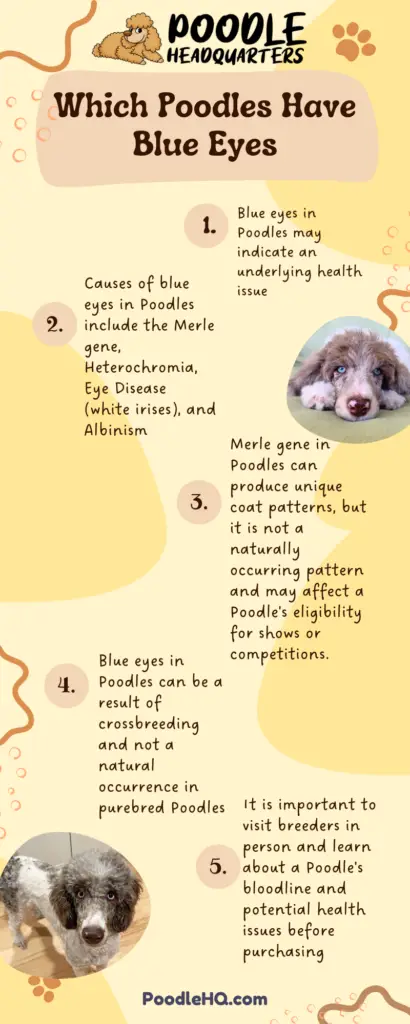 POODLE HEADQUARTERS

Which Poodles Have Blue Eyes

1. Blue eyes in Poodles may indicate an underlying health issue

2. Causes of blue eyes in Poodles include the Merle gene, Heterochromia, Eye Disease (white irises), and Albinism

3. Merle gene in Poodles can produce unique coat patterns, but it is not a naturally occurring pattern and may affect a Poodle's eligibility for shows or competitions.

4. Blue eyes in Poodles can be a result of crossbreeding and not a natural occurrence in purebred Poodles

5. It is important to visit breeders in person and learn about a Poodle's bloodline and potential health issues before purchasing

PoodleHQ.com